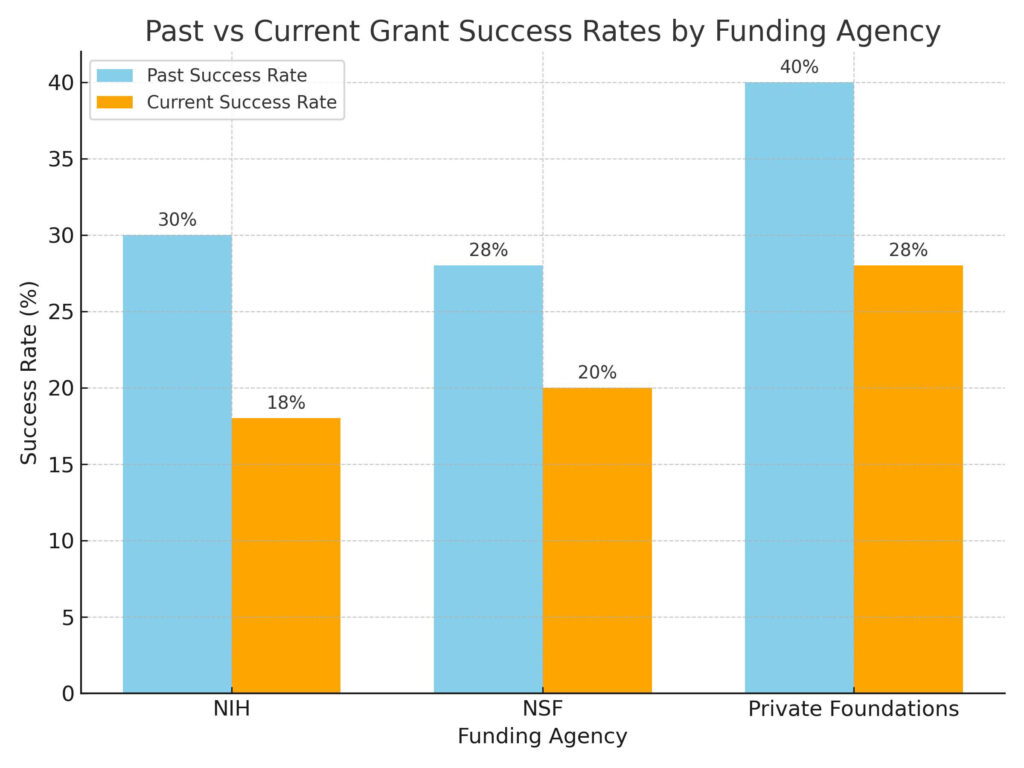 Past vs Current Grant Success Rates by Funding Agency

Past Success Rate
Current Success Rate

Success Rate (%)

40
35
30
25
20
15
10
5
0

30%
18%
28%
20%
40%
28%

NIH
NSF
Private Foundations

Funding Agency